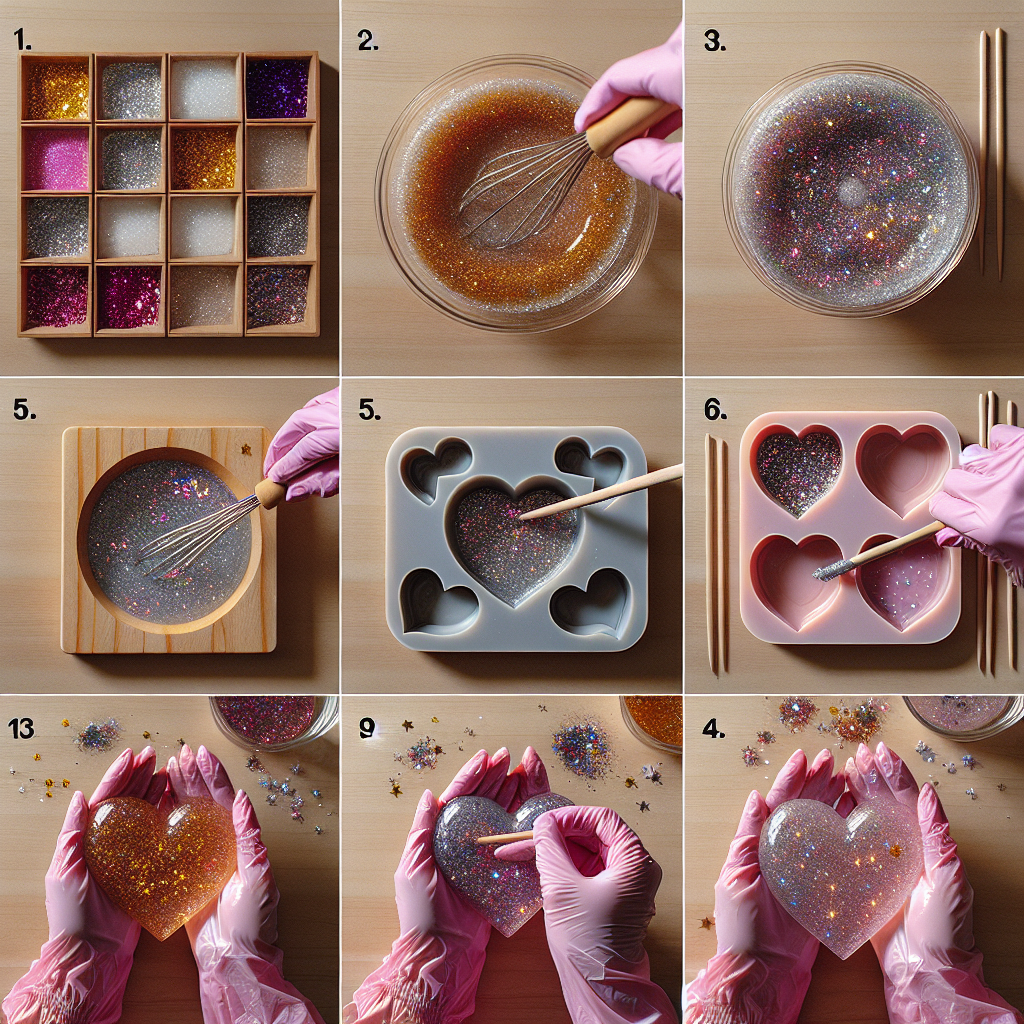 1.

2.

3.

5.

5.

6.

13

9

4.